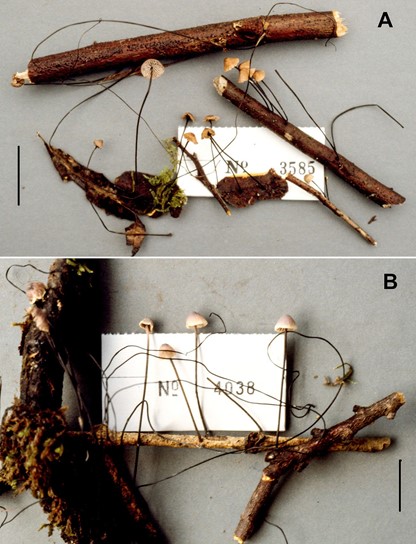 A

№ 3585

B

№ 4038